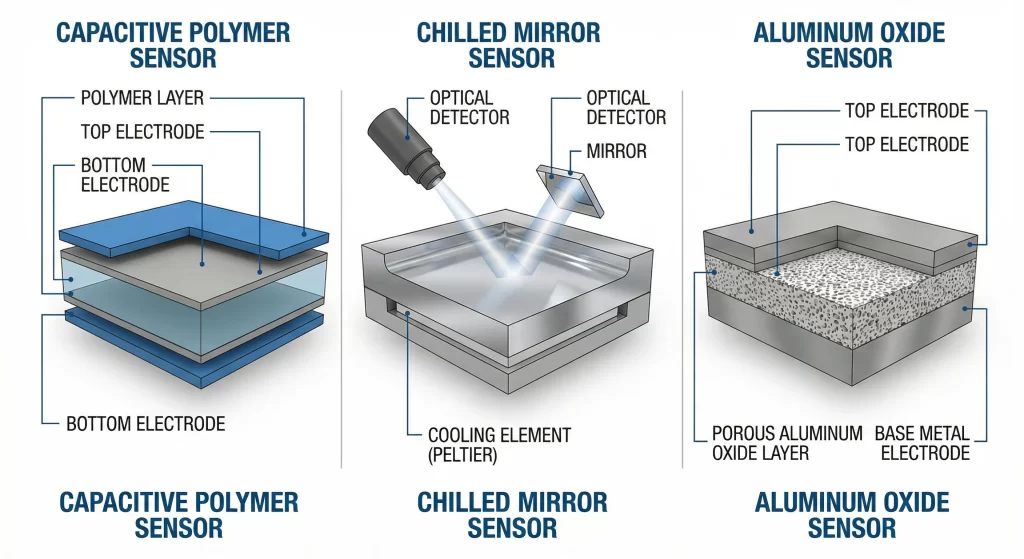 CAPACITIVE POLYMER SENSOR

POLYMER LAYER
TOP ELECTRODE
BOTTOM ELECTRODE
BOTTOM ELECTRODE

CAPACITIVE POLYMER SENSOR

CHILLED MIRROR SENSOR

OPTICAL DETECTOR
OPTICAL DETECTOR
MIRROR
COOLING ELEMENT (PELTIER)

CHILLED MIRROR SENSOR

ALUMINUM OXIDE SENSOR

TOP ELECTRODE
TOP ELECTRODE
POROUS ALUMINUM OXIDE LAYER
BASE METAL ELECTRODE

ALUMINUM OXIDE SENSOR